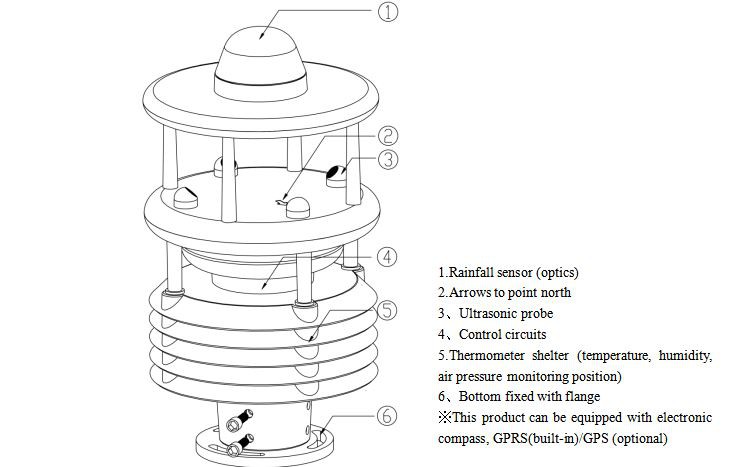 ①
②
③
④
⑤
⑥

1.Rainfall sensor (optics)
2.Arrows to point north
3、Ultrasonic probe
4、Control circuits
5.Thermometer shelter (temperature, humidity, air pressure monitoring position)
6、Bottom fixed with flange
※This product can be equipped with electronic compass, GPRS(built-in)/GPS (optional)