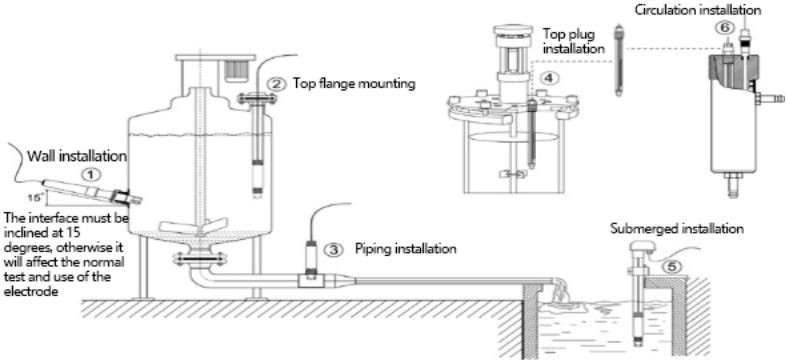 Circulation installation

⑥

Top plug installation

④

② Top flange mounting

Wall installation

①

15°

The interface must be inclined at 15 degrees, otherwise it will affect the normal test and use of the electrode

③ Piping installation

Submerged installation

⑤